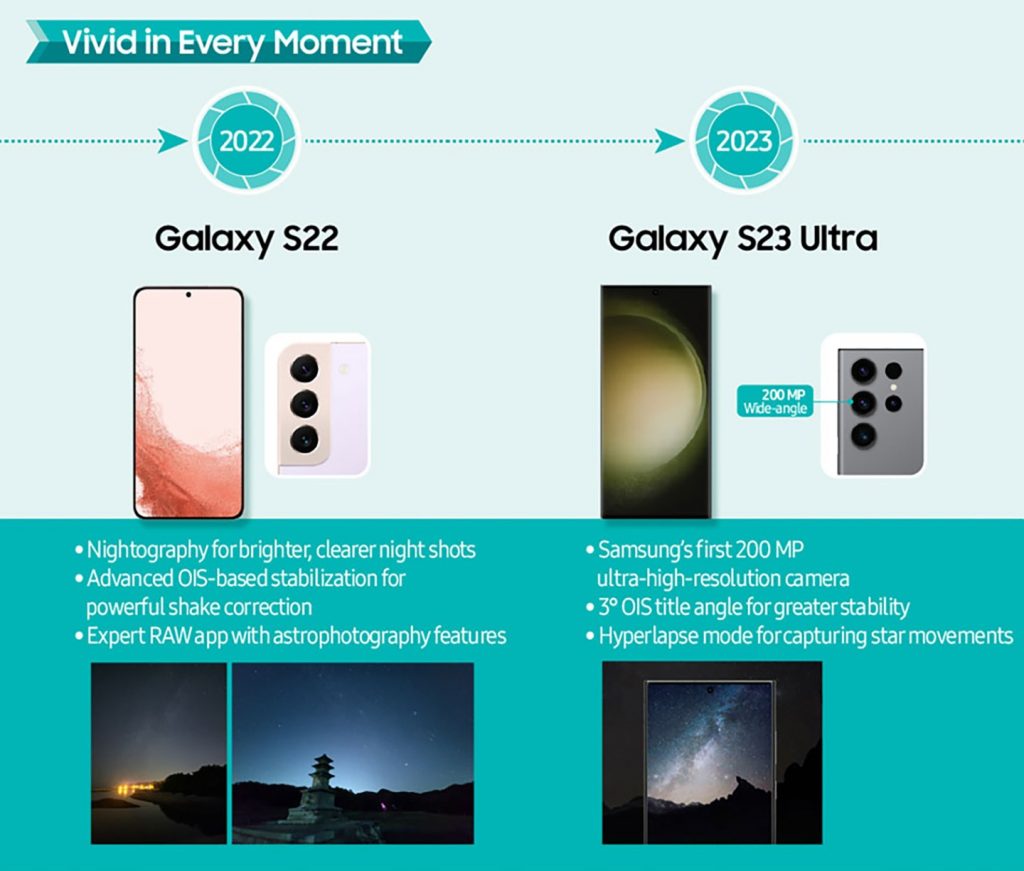 Vivid in Every Moment

2022

Galaxy S22

• Nightography for brighter, clearer night shots
• Advanced OIS-based stabilization for powerful shake correction
• Expert RAW app with astrophotography features

2023

Galaxy S23 Ultra

200 MP
Wide-angle

• Samsung's first 200 MP ultra-high-resolution camera
• 3° OIS title angle for greater stability
• Hyperlapse mode for capturing star movements